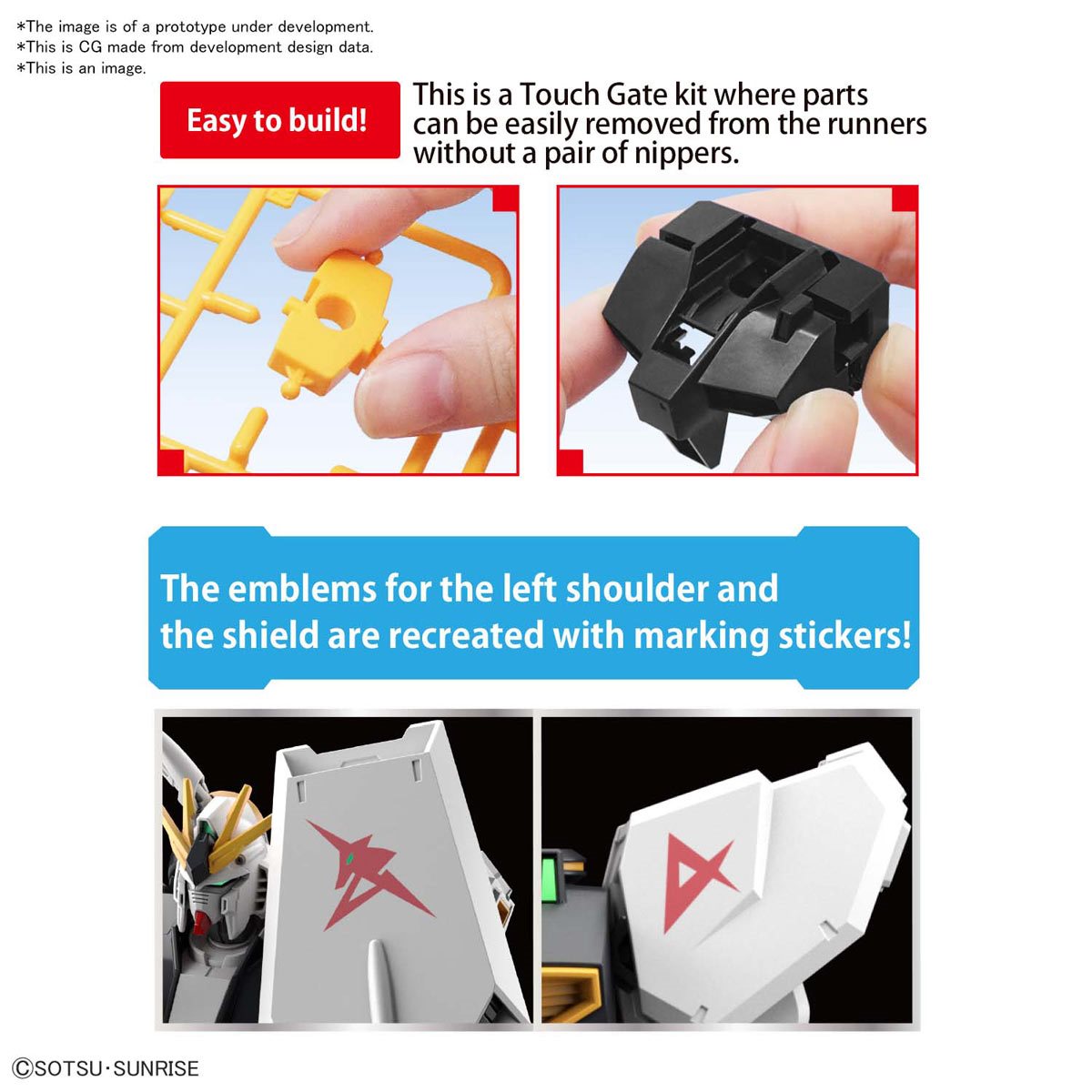 *The image is of a prototype under development.
*This is CG made from development design data.
*This is an image.

Easy to build!

This is a Touch Gate kit where parts can be easily removed from the runners without a pair of nippers.

The emblems for the left shoulder and the shield are recreated with marking stickers!

©SOTSU·SUNRISE